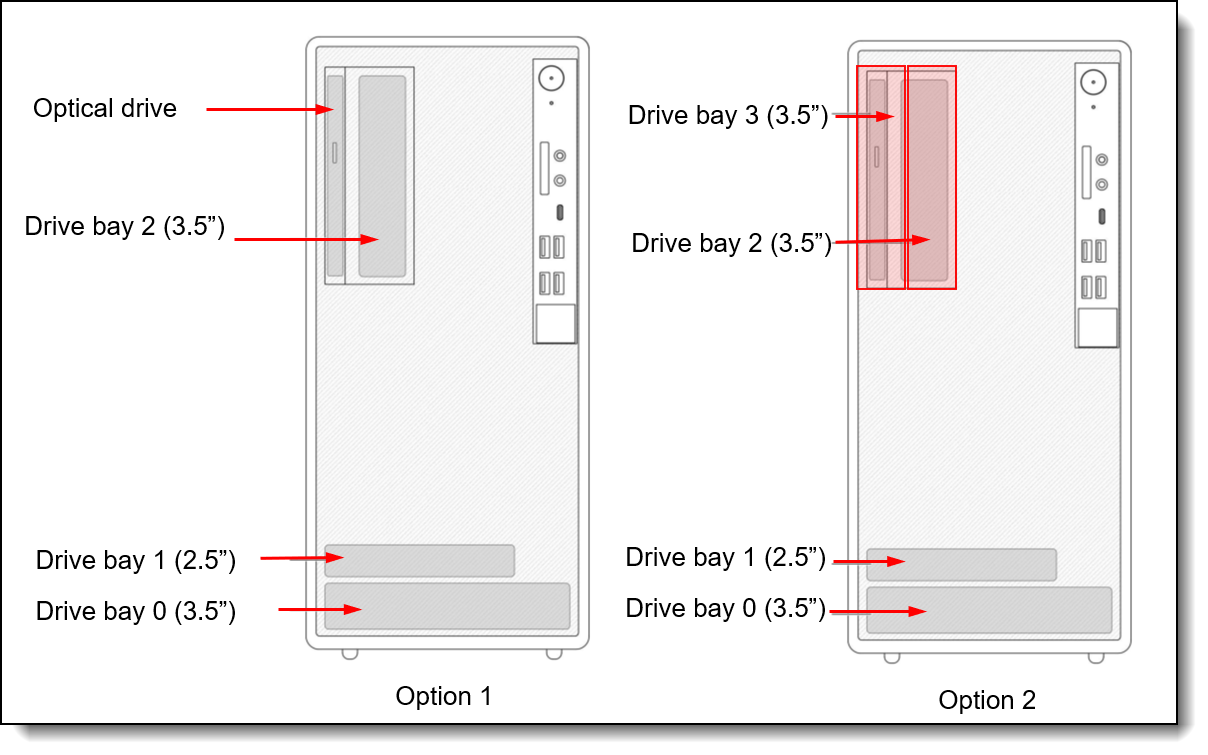 Optical drive

Drive bay 2 (3.5”)

Drive bay 1 (2.5”)

Drive bay 0 (3.5”)

Option 1

Drive bay 3 (3.5”)

Drive bay 2 (3.5”)

Drive bay 1 (2.5”)

Drive bay 0 (3.5”)

Option 2