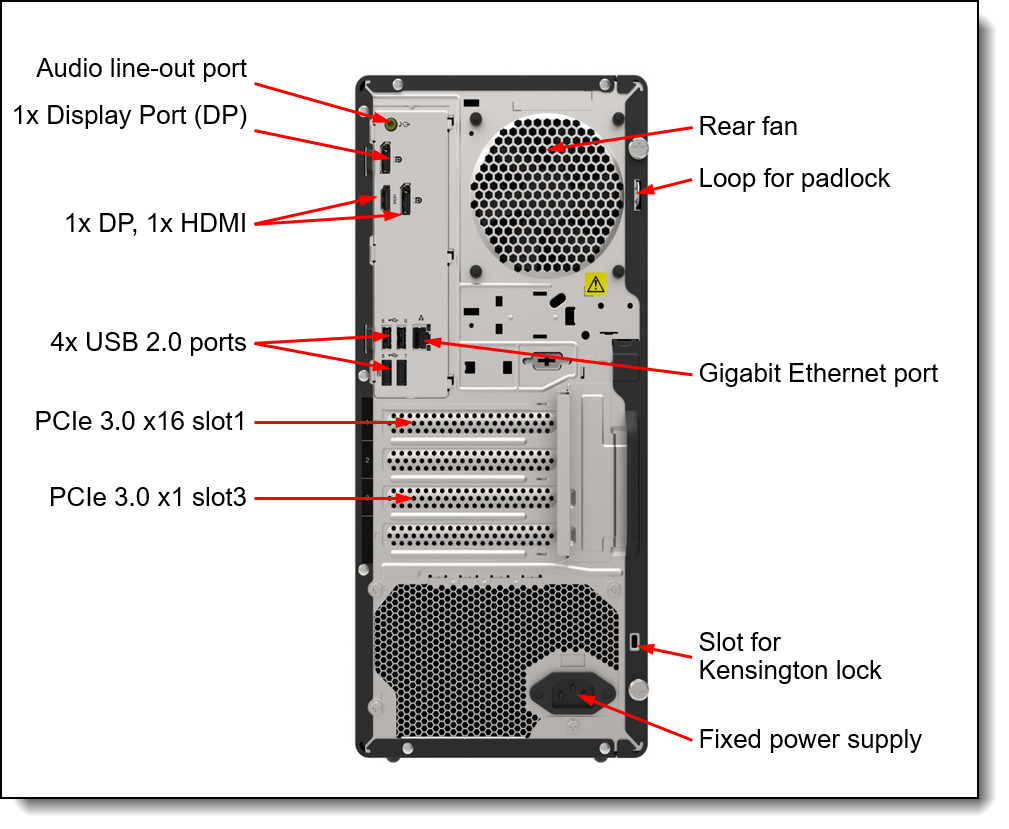 Audio line-out port
1x Display Port (DP)
1x DP, 1x HDMI
4x USB 2.0 ports
PCIe 3.0 x16 slot1
PCIe 3.0 x1 slot3
Rear fan
Loop for padlock
Gigabit Ethernet port
Slot for Kensington lock
Fixed power supply